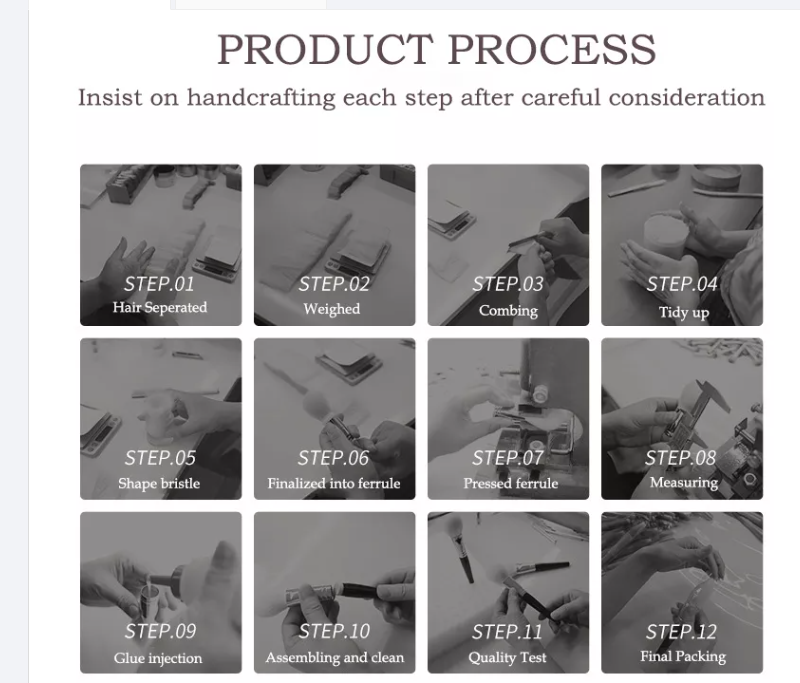 PRODUCT PROCESS

Insist on handcrafting each step after careful consideration

STEP.01
Hair Seperated

STEP.02
Weighed

STEP.03
Combing

STEP.04
Tidy up

STEP.05
Shape bristle

STEP.06
Finalized into ferrule

STEP.07
Pressed ferrule

STEP.08
Measuring

STEP.09
Glue injection

STEP.10
Assembling and clean

STEP.11
Quality Test

STEP.12
Final Packing